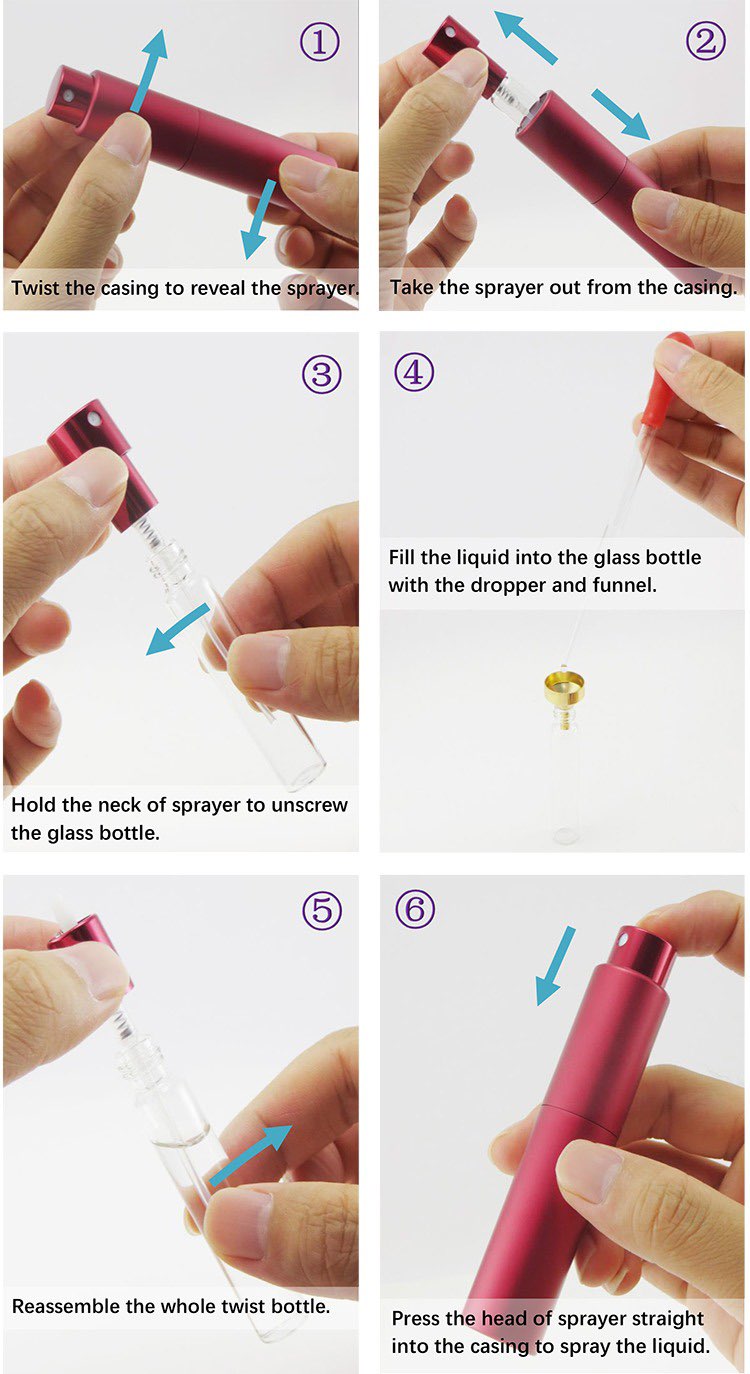 ①
Twist the casing to reveal the sprayer.

②
Take the sprayer out from the casing.

③
Hold the neck of sprayer to unscrew the glass bottle.

④
Fill the liquid into the glass bottle with the dropper and funnel.

⑤
Reassemble the whole twist bottle.

⑥
Press the head of sprayer straight into the casing to spray the liquid.